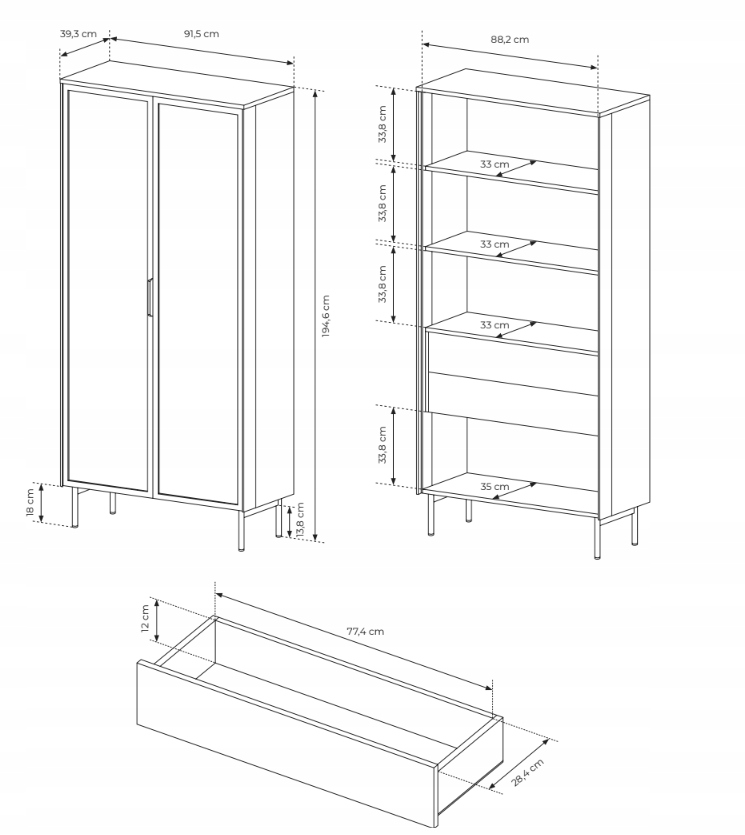 39,3 cm
91,5 cm
194,6 cm
18 cm
13,8 cm
88,2 cm
33,8 cm
33 cm
33,8 cm
33 cm
33,8 cm
33 cm
33,8 cm
35 cm
12 cm
77,4 cm
28,4 cm